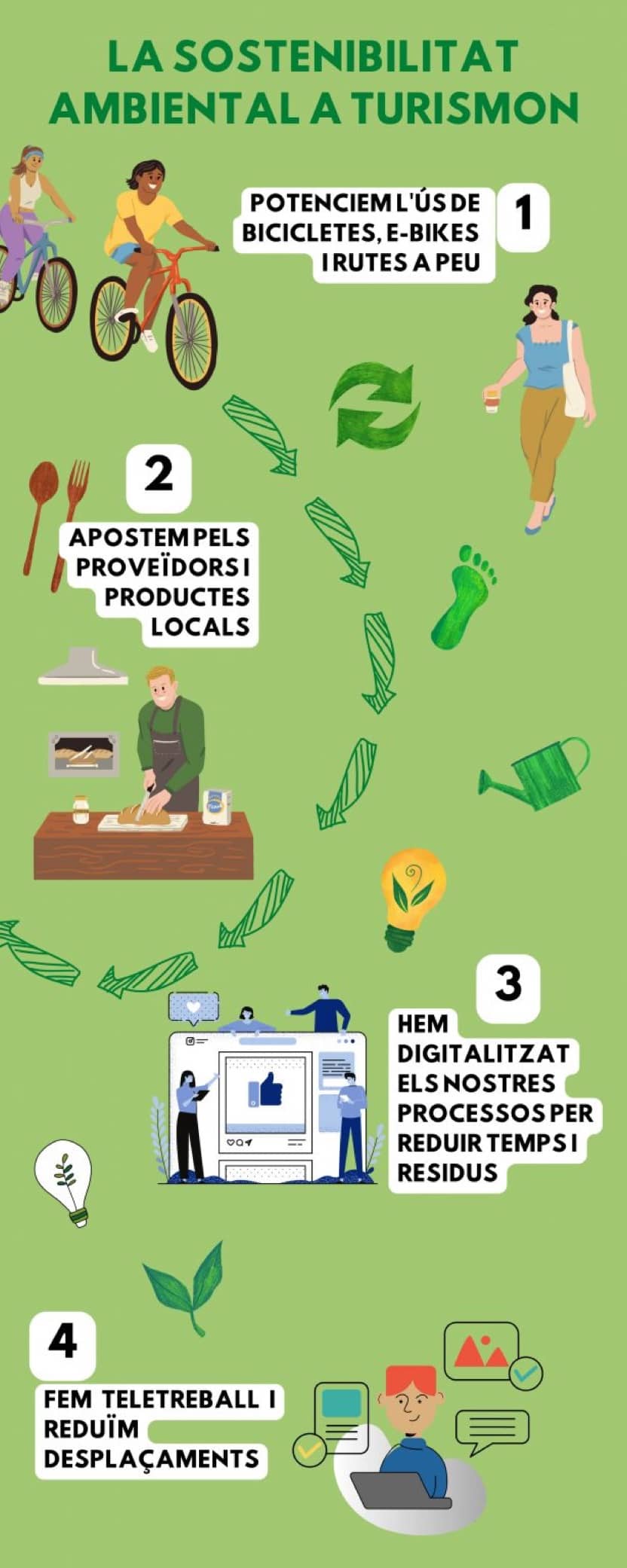 LA SOSTENIBILITAT AMBIENTAL A TURISMON

1

POTENCIEM L'ÚS DE BICICLETES, E-BIKES I RUTES A PEU

2

APOSTEM PELS PROVEÏDORS I PRODUCTES LOCALS

3

HEM DIGITALITZAT ELS NOSTRES PROCESSOS PER REDUIR TEMPS I RESIDUS

4

FEM TELETREBALL I REDUÏM DESPLAÇAMENTS